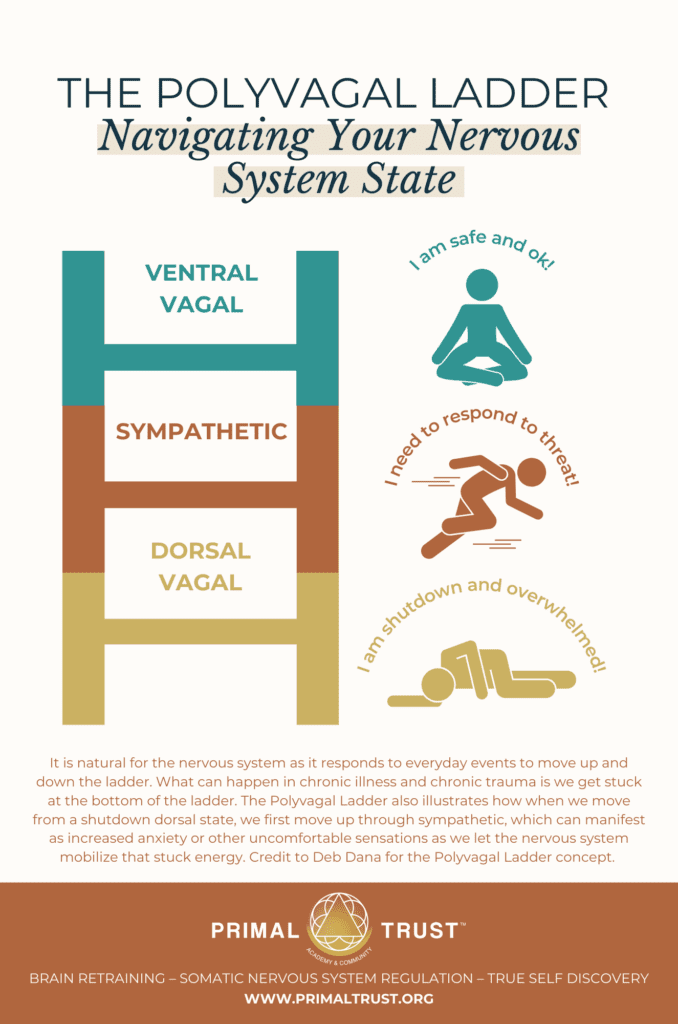 THE POLYVAGAL LADDER
Navigating Your Nervous System State

VENTRAL VAGAL

SYMPATHETIC

DORSAL VAGAL

I am safe and ok!

I need to respond to threat!

I am shutdown and overwhelmed!

It is natural for the nervous system as it responds to everyday events to move up and down the ladder. What can happen in chronic illness and chronic trauma is we get stuck at the bottom of the ladder. The Polyvagal Ladder also illustrates how when we move from a shutdown dorsal state, we first move up through sympathetic, which can manifest as increased anxiety or other uncomfortable sensations as we let the nervous system mobilize that stuck energy. Credit to Deb Dana for the Polyvagal Ladder concept.

PRIMAL TRUST™
ACADEMY & COMMUNITY

BRAIN RETRAINING – SOMATIC NERVOUS SYSTEM REGULATION – TRUE SELF DISCOVERY
WWW.PRIMALTRUST.ORG